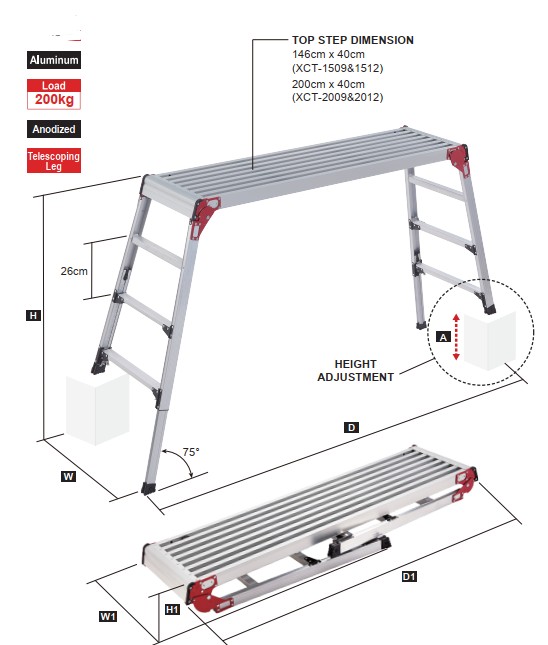 Aluminum

Load
200kg

Anodized

Telescoping Leg

TOP STEP DIMENSION
146cm x 40cm
(XCT-1509&1512)
200cm x 40cm
(XCT-2009&2012)

26cm

H

A

HEIGHT
ADJUSTMENT

D

W

75°

D1

W1

H1