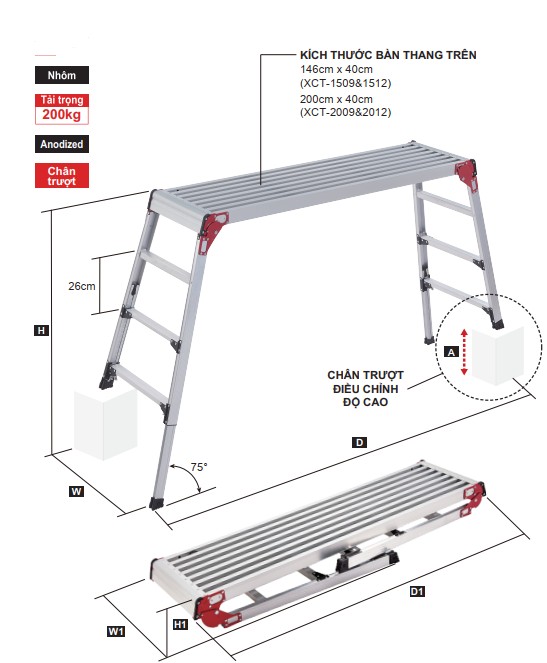 Nhôm

Tải trọng
200kg

Anodized

Chân trượt

KÍCH THƯỚC BÀN THANG TRÊN
146cm x 40cm
(XCT-1509&1512)
200cm x 40cm
(XCT-2009&2012)

26cm

H

A

CHÂN TRƯỢT
ĐIỀU CHỈNH
ĐỘ CAO

D

75°

W

D1

W1

H1